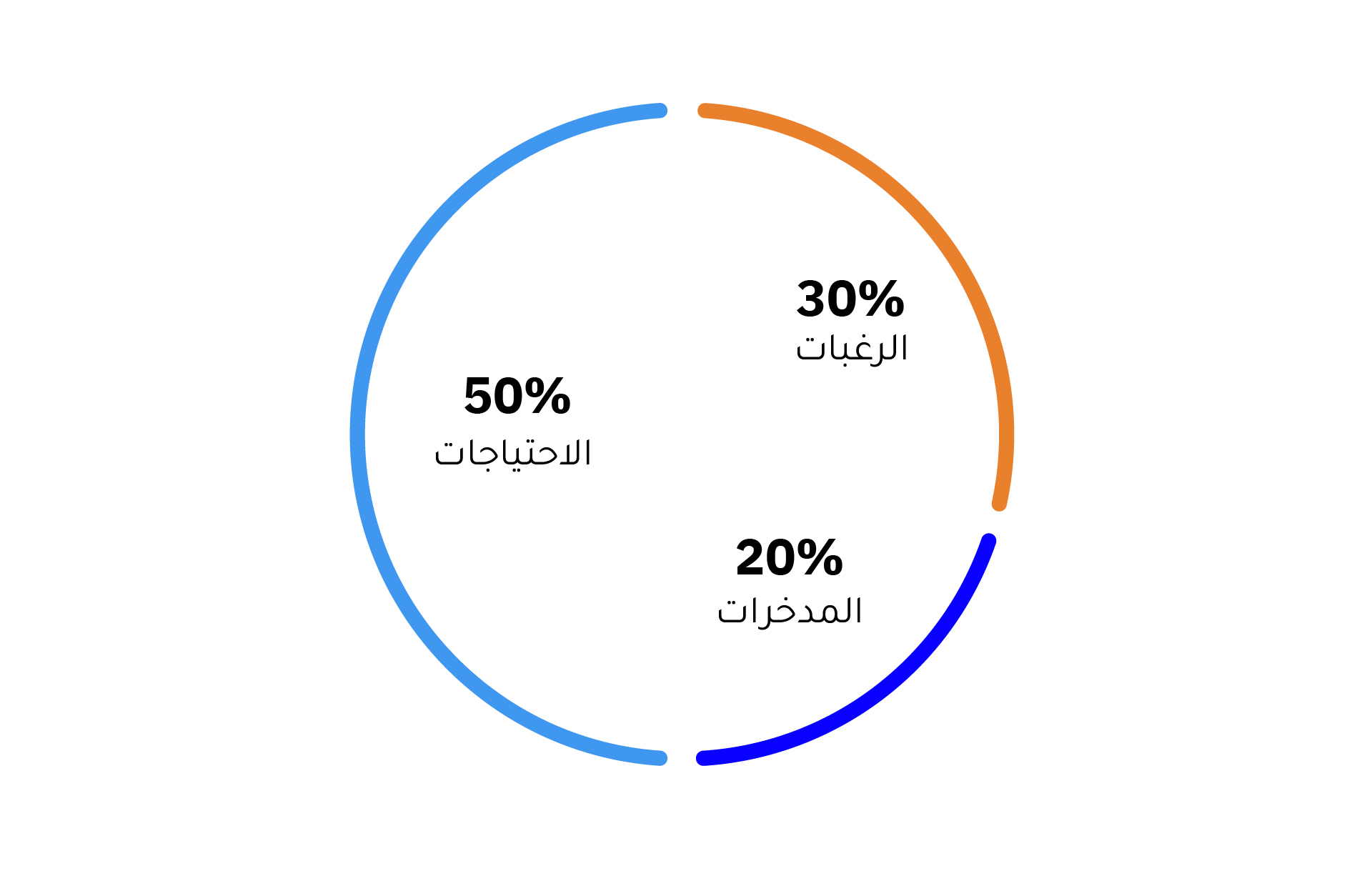 30%
الرغبات

50%
الاحتياجات

20%
المدخرات