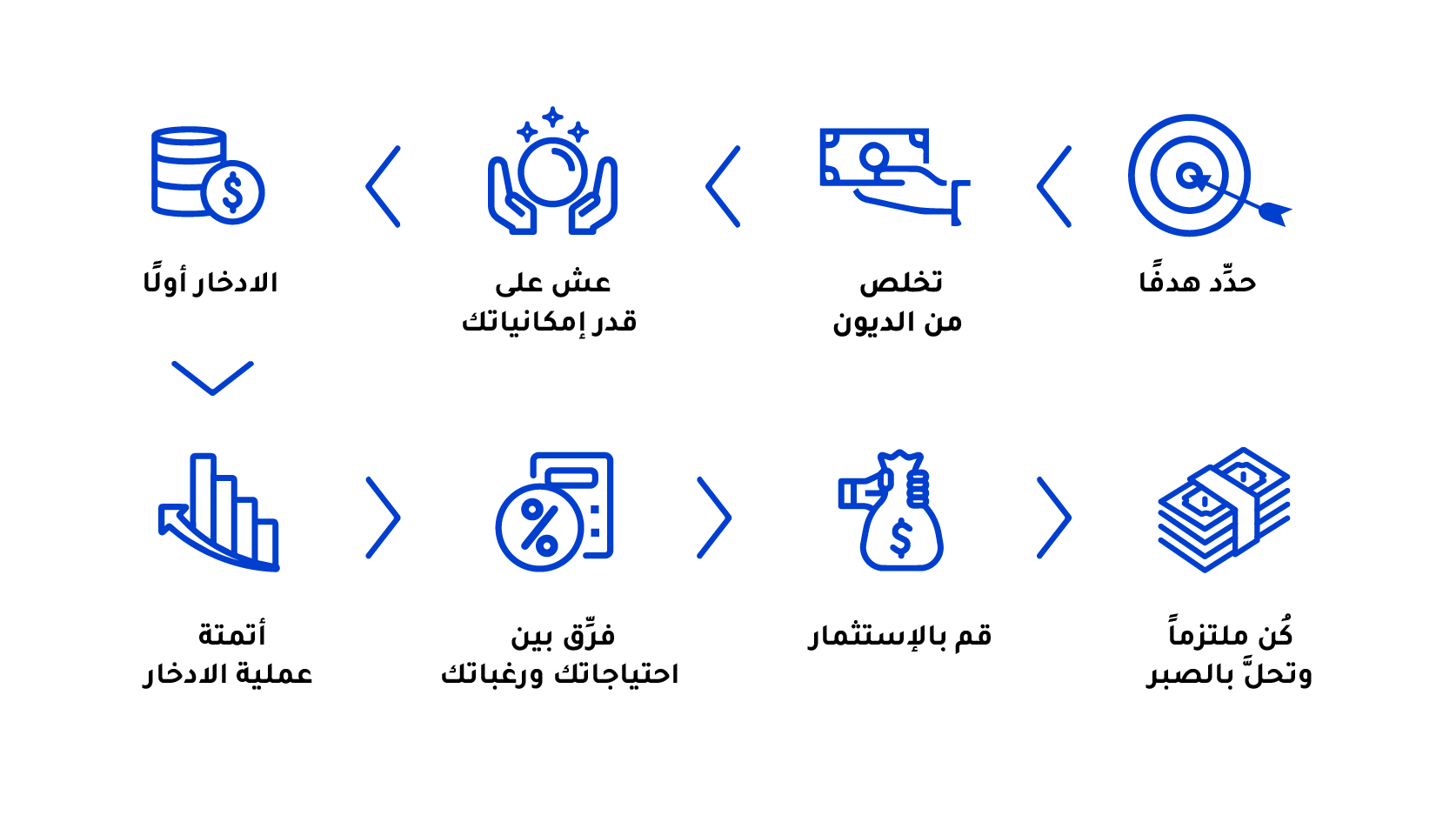 حدِّد هدفًا

تخلص
من الديون

عش على
قدر إمكانياتك

الادخار أولًا

أتمتة
عملية الادخار

فرِّق بين
احتياجاتك ورغباتك

قم بالإستثمار

كُن ملتزماً
وتحلَّ بالصبر